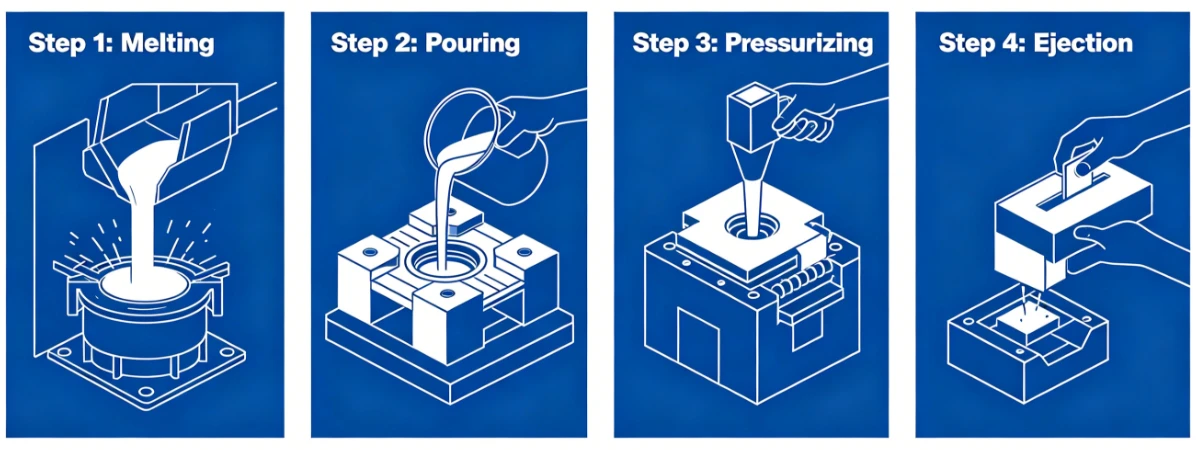 Step 1: Melting

Step 2: Pouring

Step 3: Pressurizing

Step 4: Ejection